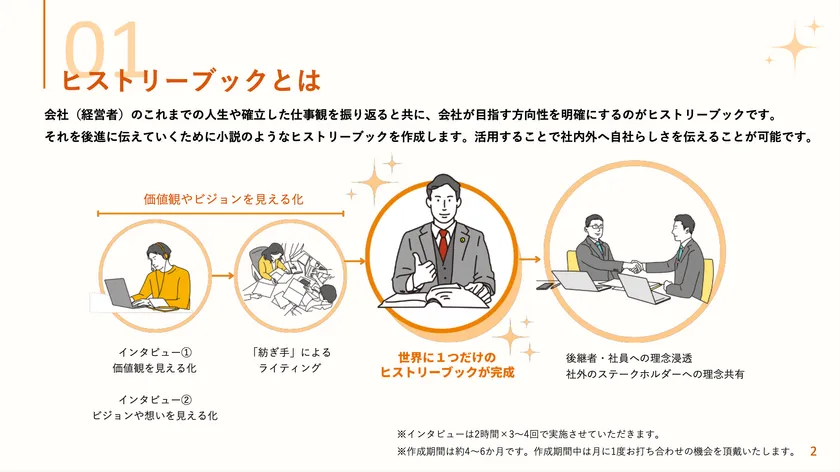 01
ヒストリーブックとは

会社（経営者）のこれまでの人生や確立した仕事観を振り返ると共に、会社が目指す方向性を明確にするのがヒストリーブックです。
それを後進に伝えていくために小説のようなヒストリーブックを作成します。活用することで社内外へ自社らしさを伝えることが可能です。

価値観やビジョンを見える化

インタビュー①
価値観を見える化

インタビュー②
ビジョンや想いを見える化

「紡ぎ手」による
ライティング

世界に１つだけの
ヒストリーブックが完成

後継者・社員への理念浸透
社外のステークホルダーへの理念共有

※インタビューは2時間×3〜4回で実施させていただきます。
※作成期間は約4〜6か月です。作成期間中は月に1度お打ち合わせの機会を頂戴いたします。

2